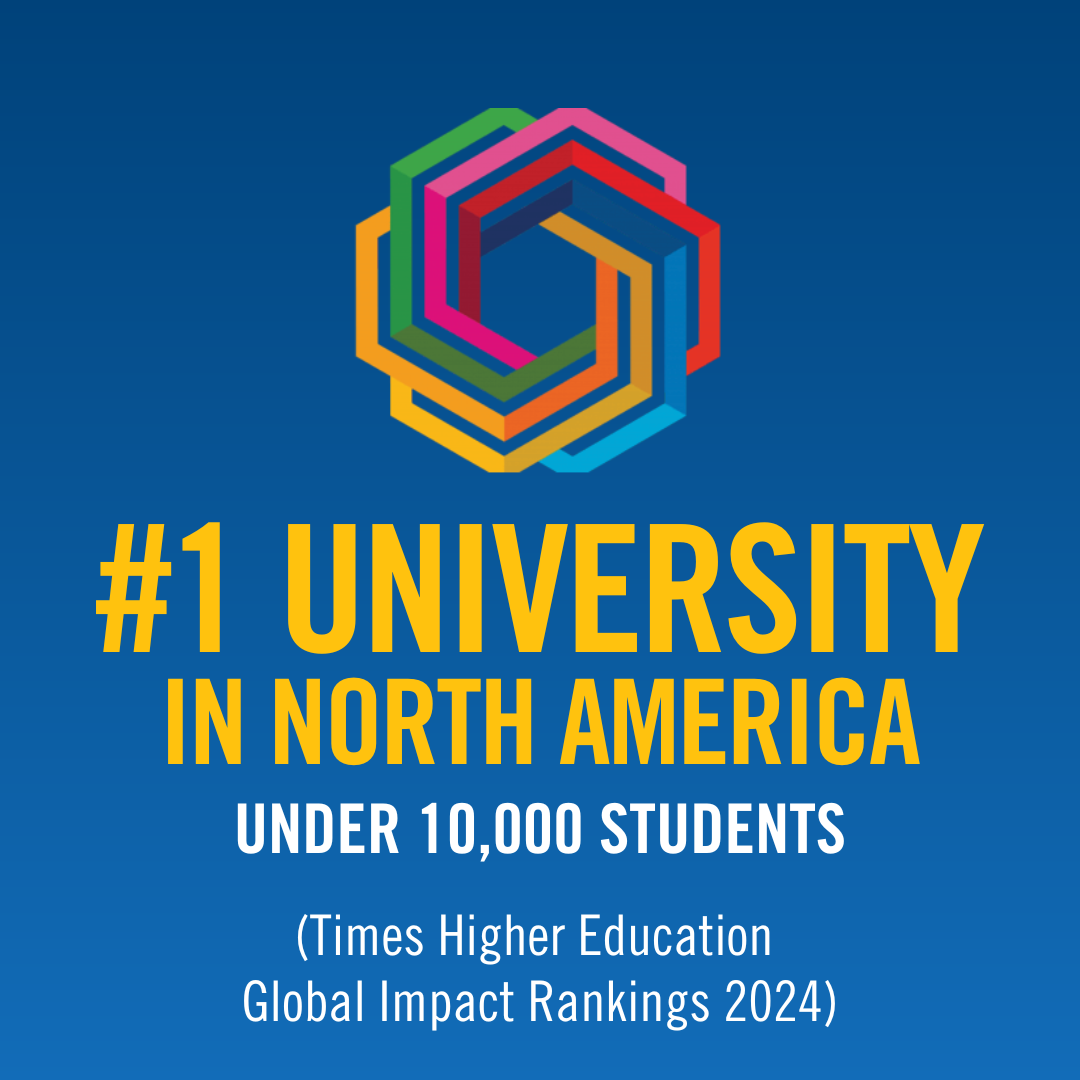 #1 UNIVERSITY
IN NORTH AMERICA
UNDER 10,000 STUDENTS

(Times Higher Education
Global Impact Rankings 2024)